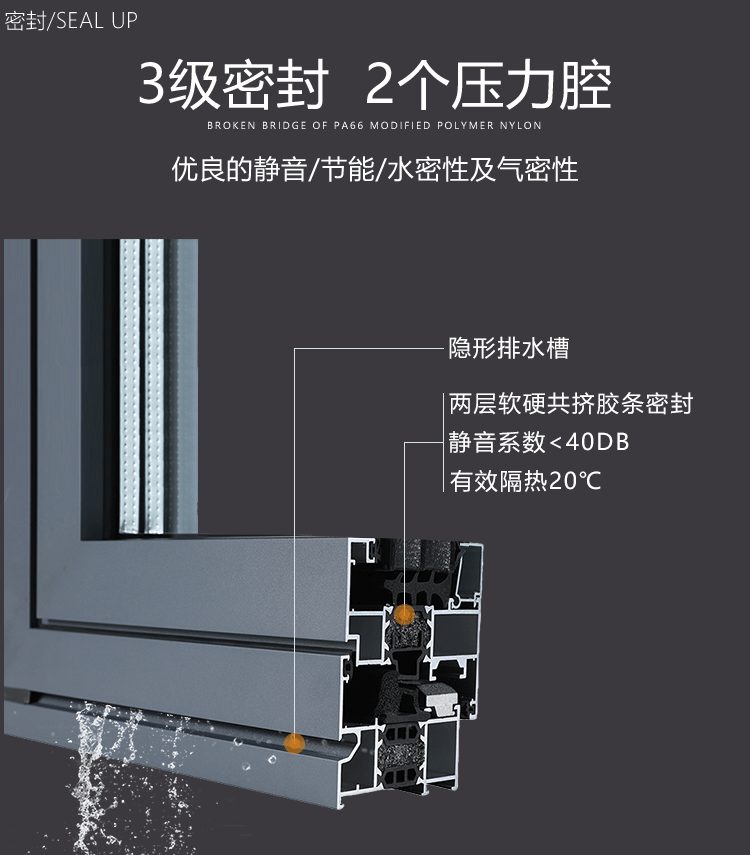 密封/SEAL UP

3级密封 2个压力腔

BROKEN BRIDGE OF PA66 MODIFIED POLYMER NYLON

优良的静音/节能/水密性及气密性

隐形排水槽

两层软硬共挤胶条密封

静音系数<40DB

有效隔热20℃